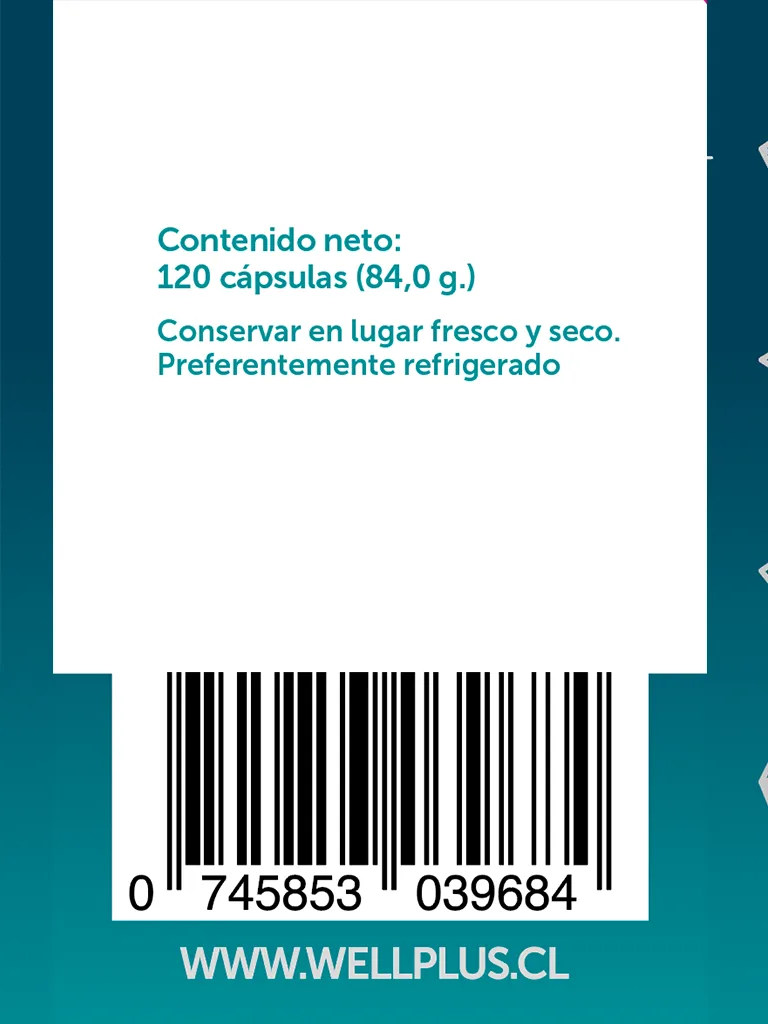 Contenido neto:
120 cápsulas (84,0 g.)

Conservar en lugar fresco y seco.
Preferentemente refrigerado

0 745853 039684

WWW.WELLPLUS.CL